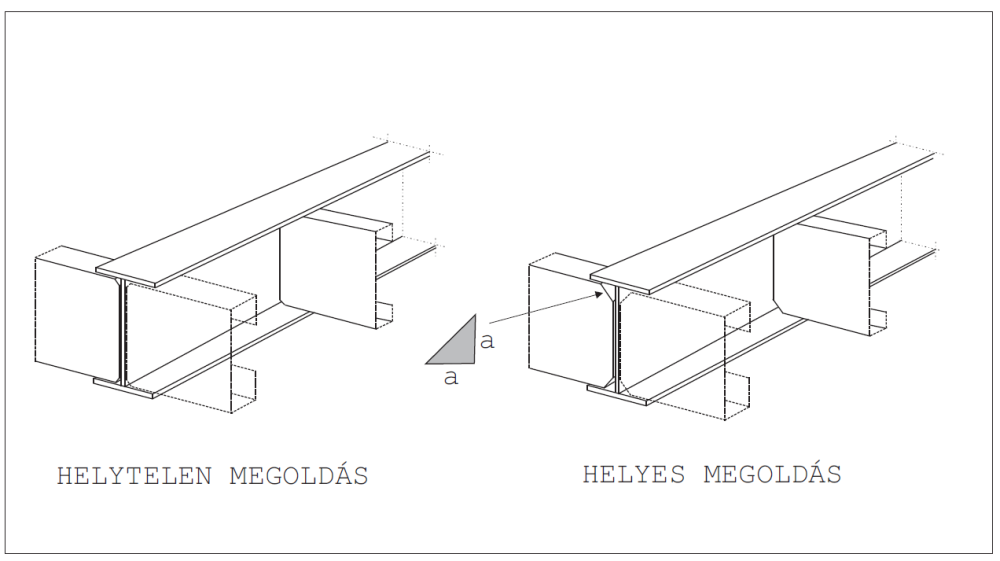 a
a

HELYTELEN MEGOLDÁS

HELYES MEGOLDÁS